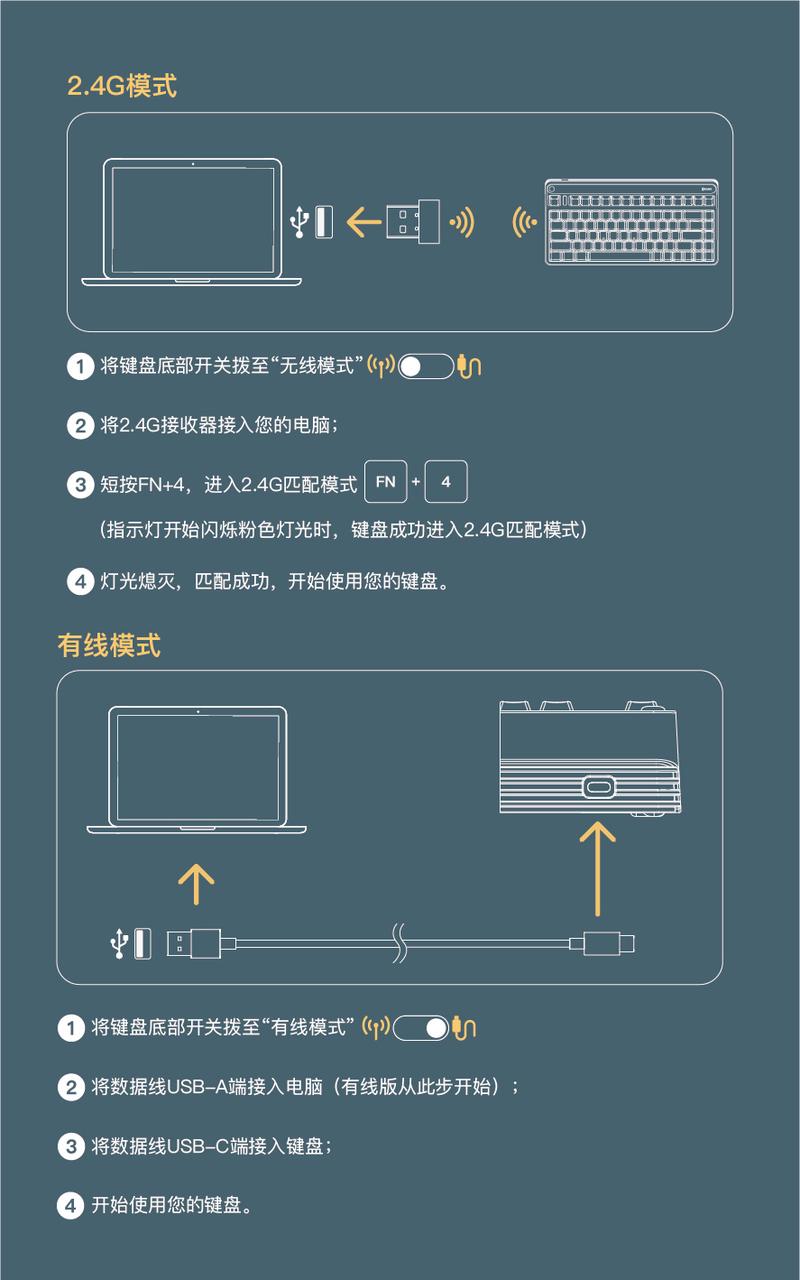 2.4G模式

1 将键盘底部开关拨至“无线模式”

2 将2.4G接收器接入您的电脑；

3 短按FN+4，进入2.4G匹配模式 FN + 4

（指示灯开始闪烁粉色灯光时，键盘成功进入2.4G匹配模式）

4 灯光熄灭，匹配成功，开始使用您的键盘。

有线模式

1 将键盘底部开关拨至“有线模式”

2 将数据线USB-A端接入电脑（有线版从此步开始）；

3 将数据线USB-C端接入键盘；

4 开始使用您的键盘。